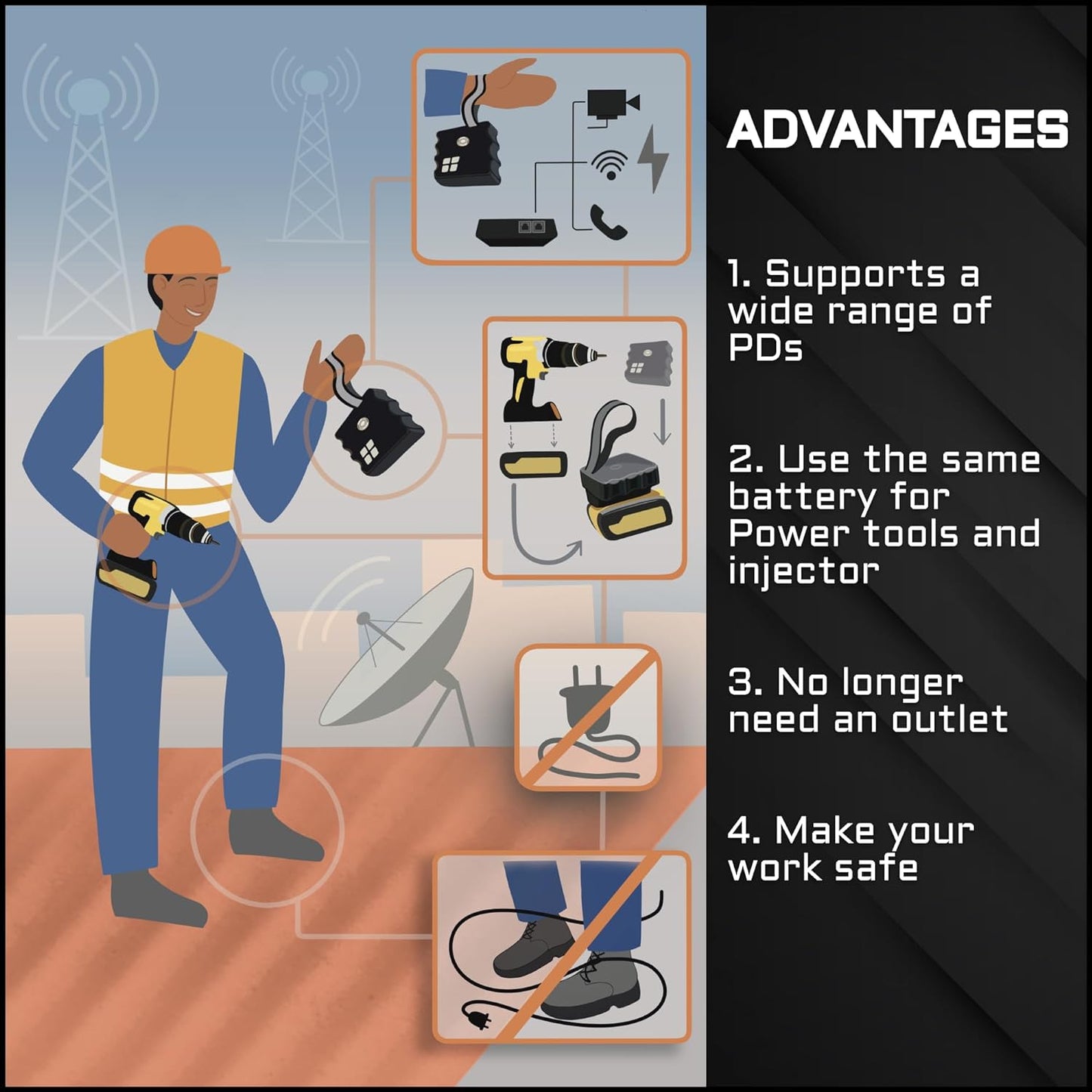 ADVANTAGES

1. Supports a wide range of PDs

2. Use the same battery for Power tools and injector

3. No longer need an outlet

4. Make your work safe